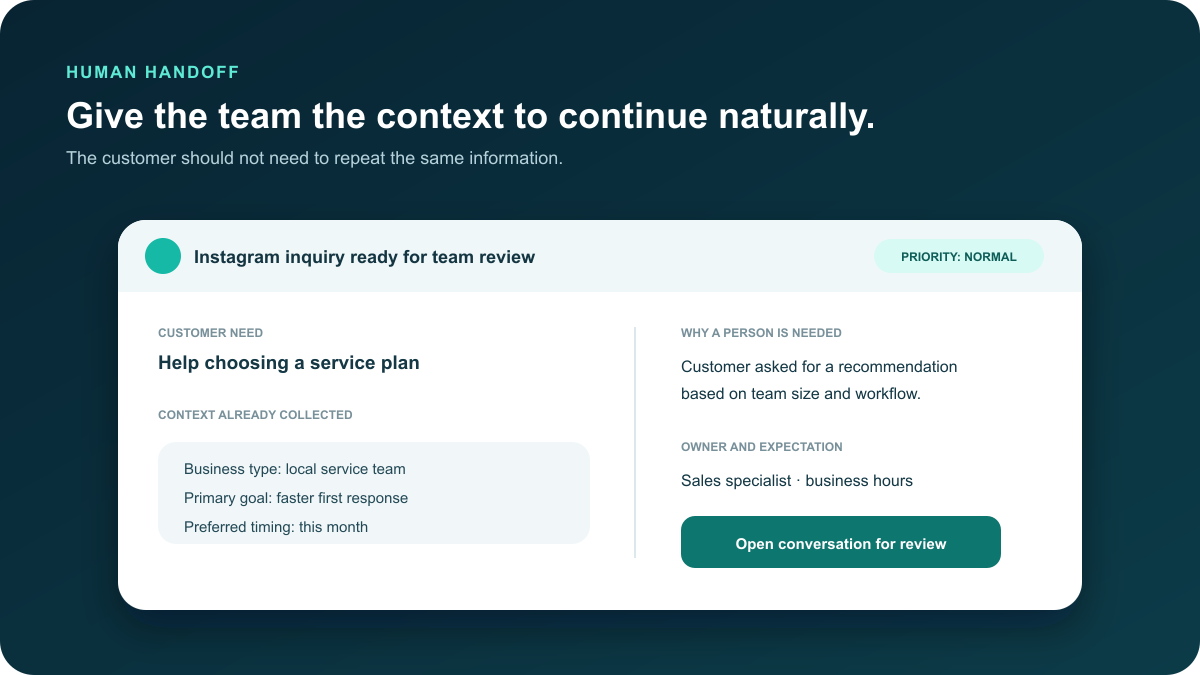 HUMAN HANDOFF

Give the team the context to continue naturally.

The customer should not need to repeat the same information.

Instagram inquiry ready for team review

PRIORITY: NORMAL

CUSTOMER NEED

Help choosing a service plan

CONTEXT ALREADY COLLECTED

Business type: local service team
Primary goal: faster first response
Preferred timing: this month

WHY A PERSON IS NEEDED

Customer asked for a recommendation based on team size and workflow.

OWNER AND EXPECTATION

Sales specialist · business hours

Open conversation for review